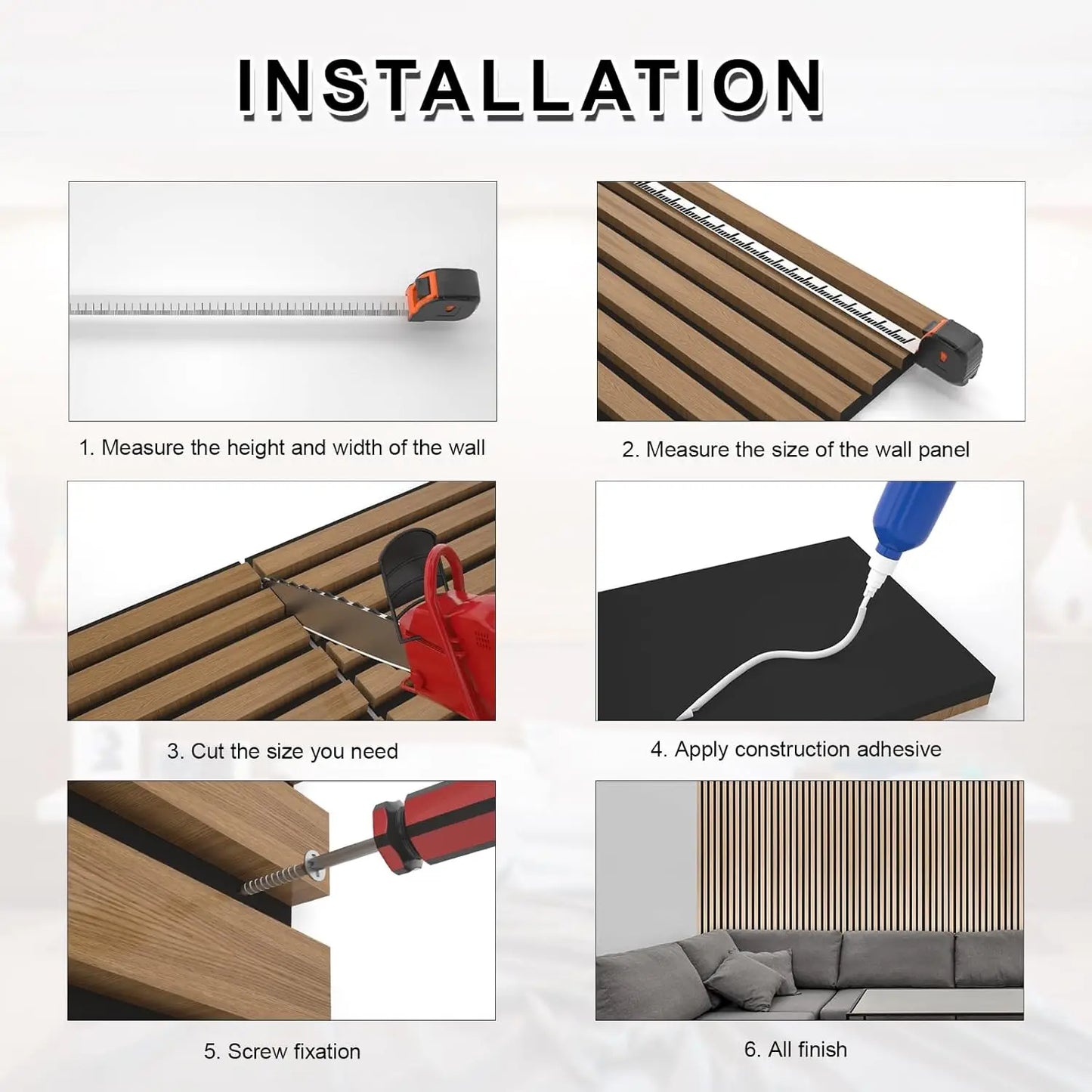 INSTALLATION

1. Measure the height and width of the wall

2. Measure the size of the wall panel

3. Cut the size you need

4. Apply construction adhesive

5. Screw fixation

6. All finish