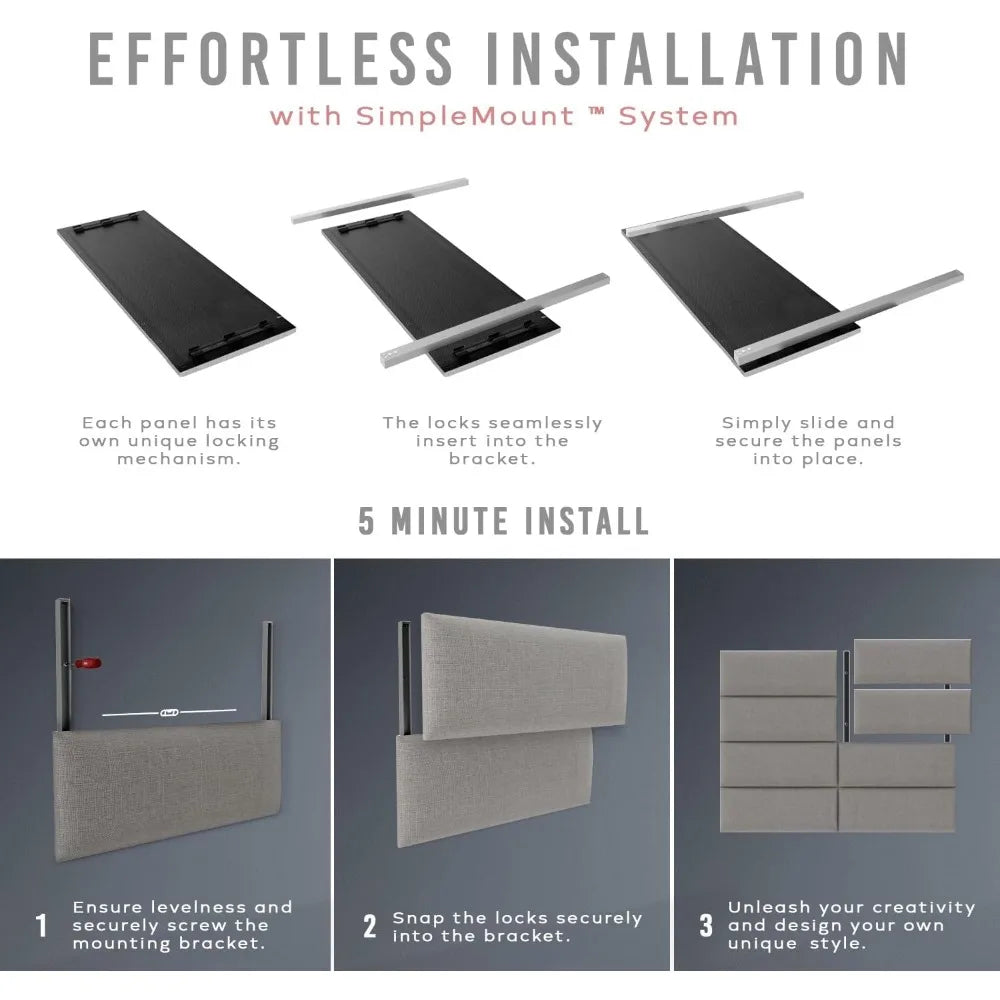 EFFORTLESS INSTALLATION
with SimpleMount ™ System

Each panel has its own unique locking mechanism.

The locks seamlessly insert into the bracket.

Simply slide and secure the panels into place.

5 MINUTE INSTALL

1 Ensure levelness and securely screw the mounting bracket.

2 Snap the locks securely into the bracket.

3 Unleash your creativity and design your own unique style.