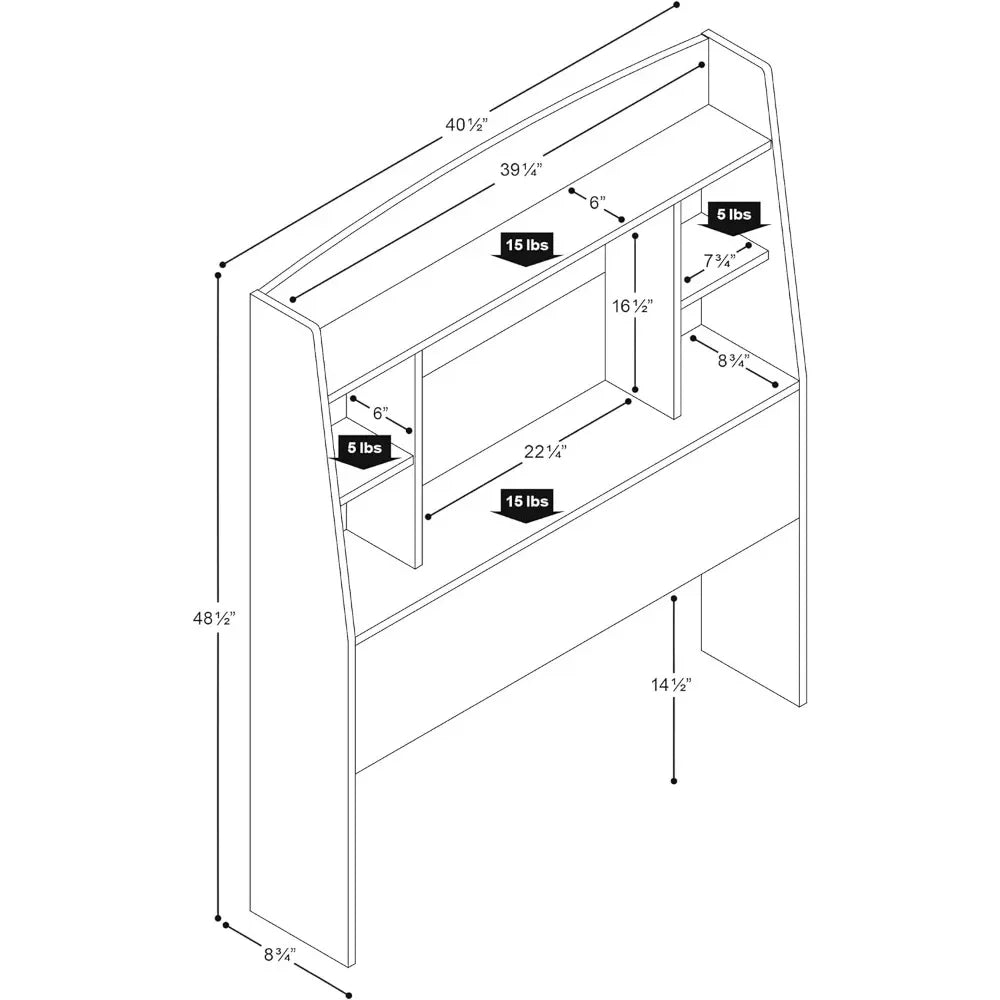 40½"
39¼"
6"
5 lbs
15 lbs
7¾"
16½"
8¾"
6"
5 lbs
22¼"
15 lbs
48½"
14½"
8¾"